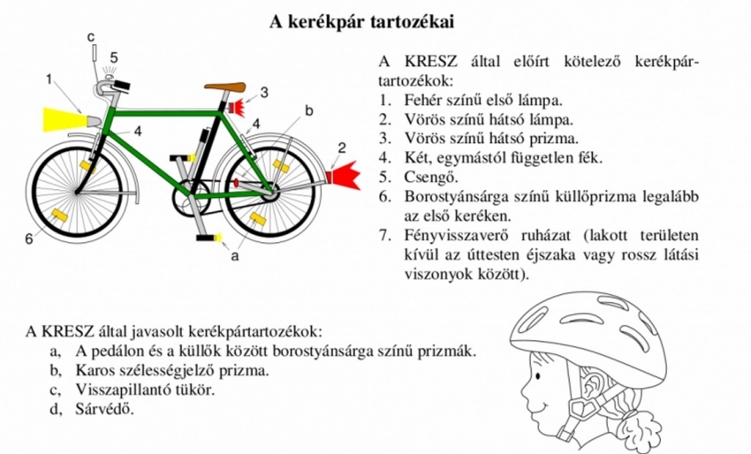 A kerékpár tartozékai

c
5
1
3
4
b
4
2
6
a

A KRESZ által előírt kötelező kerékpártartozékok:
1. Fehér színű első lámpa.
2. Vörös színű hátsó lámpa.
3. Vörös színű hátsó prizma.
4. Két, egymástól független fék.
5. Csengő.
6. Borostyánsárga színű küllőprizma legalább az első keréken.
7. Fényvisszaverő ruházat (lakott területen kívül az úttesten éjszaka vagy rossz látási viszonyok között).

A KRESZ által javasolt kerékpártartozékok:
a, A pedálon és a küllők között borostyánsárga színű prizmák.
b, Karos szélességjelző prizma.
c, Visszapillantó tükör.
d, Sárvédő.